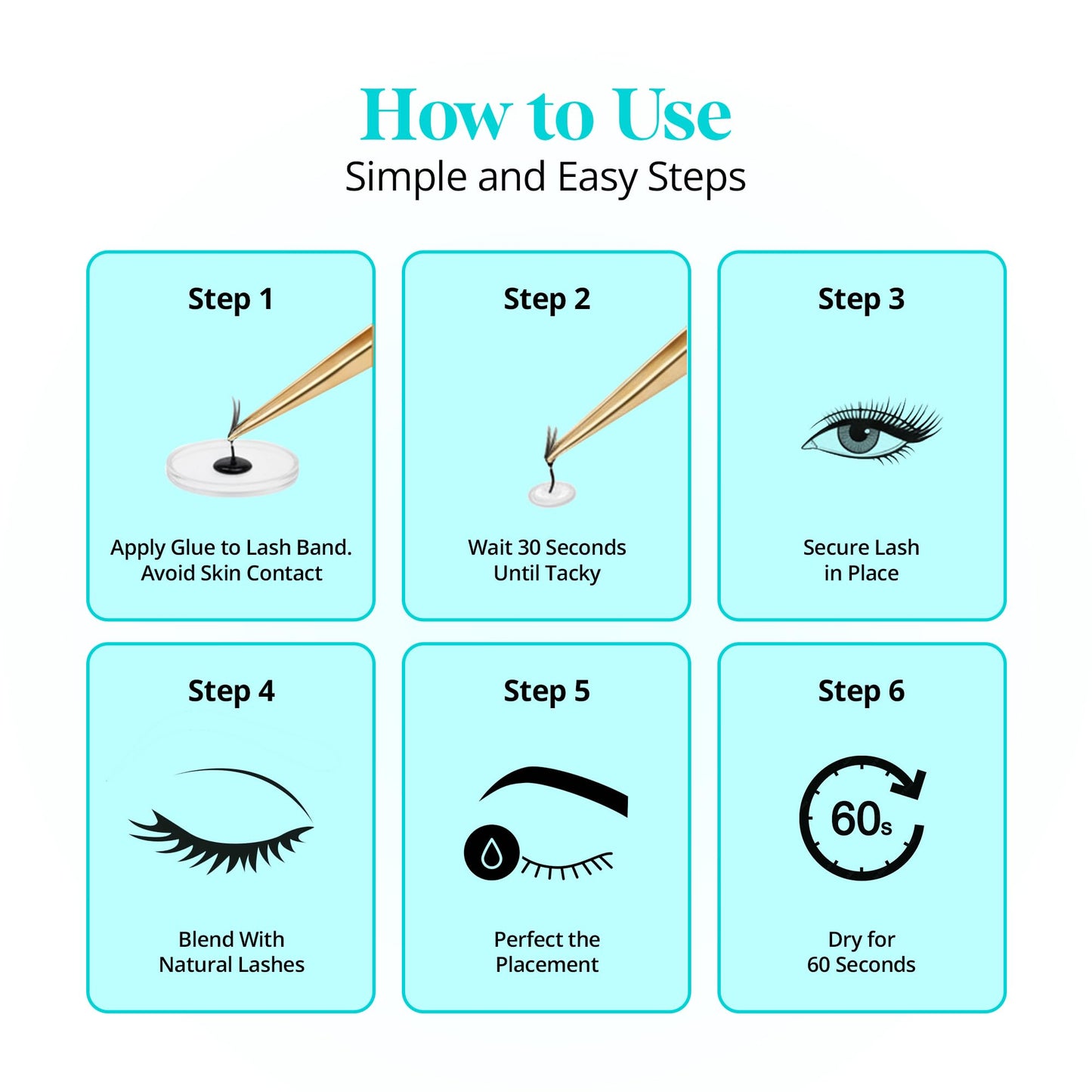 How to Use
Simple and Easy Steps

Step 1

Apply Glue to Lash Band. Avoid Skin Contact

Step 2

Wait 30 Seconds Until Tacky

Step 3

Secure Lash in Place

Step 4

Blend With Natural Lashes

Step 5

Perfect the Placement

Step 6

60s

Dry for 60 Seconds