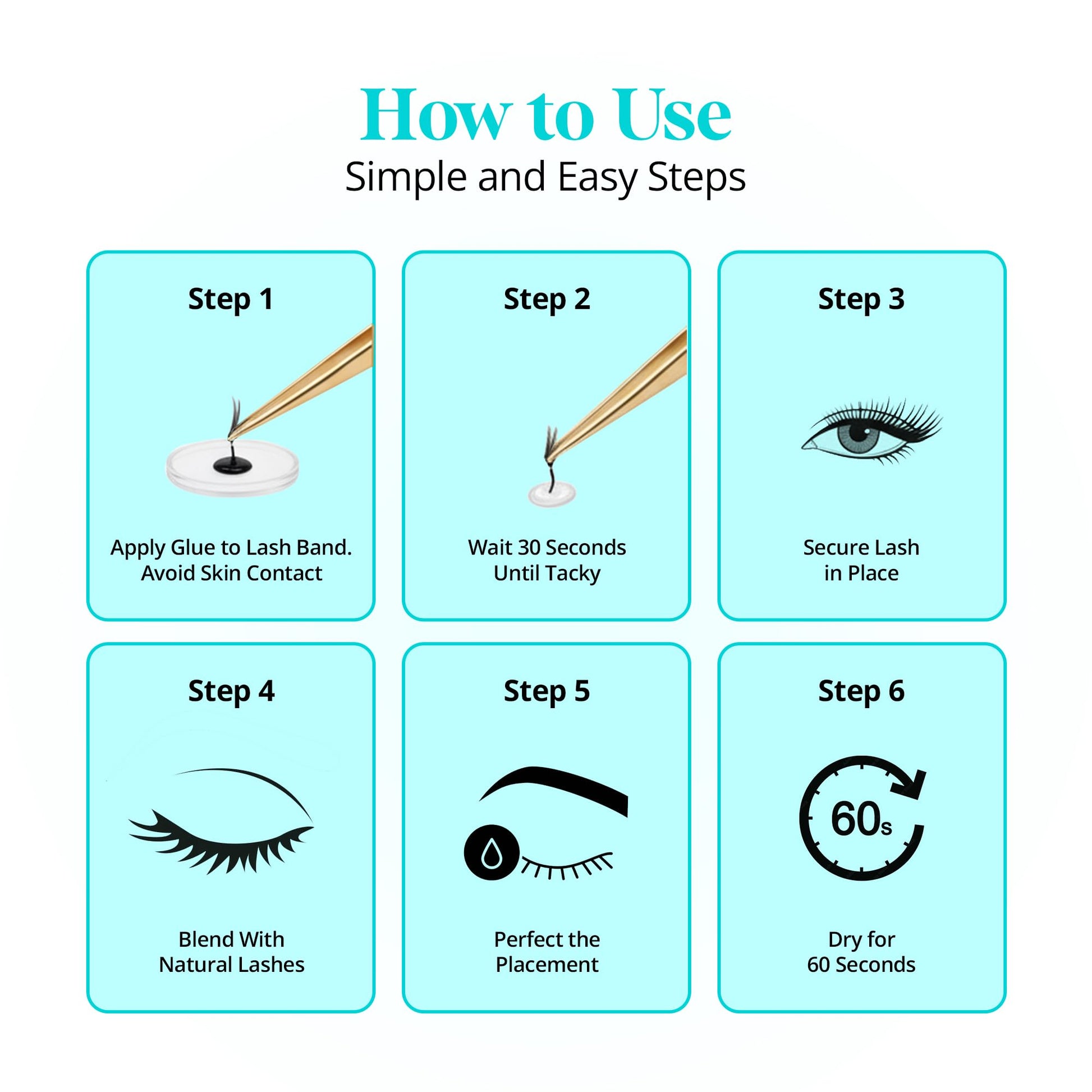 How to Use
Simple and Easy Steps

Step 1

Apply Glue to Lash Band. Avoid Skin Contact

Step 2

Wait 30 Seconds Until Tacky

Step 3

Secure Lash in Place

Step 4

Blend With Natural Lashes

Step 5

Perfect the Placement

Step 6

60s

Dry for 60 Seconds