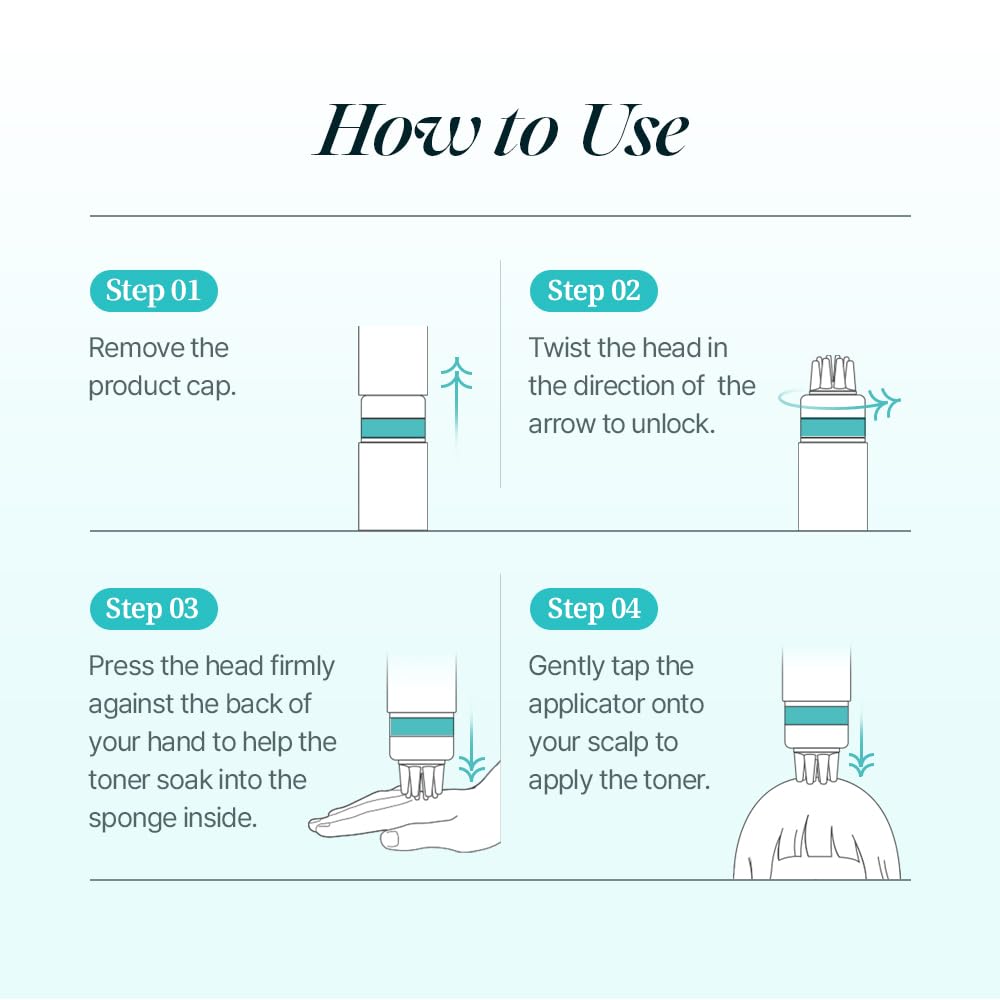 How to Use

Step 01

Remove the product cap.

Step 02

Twist the head in the direction of the arrow to unlock.

Step 03

Press the head firmly against the back of your hand to help the toner soak into the sponge inside.

Step 04

Gently tap the applicator onto your scalp to apply the toner.