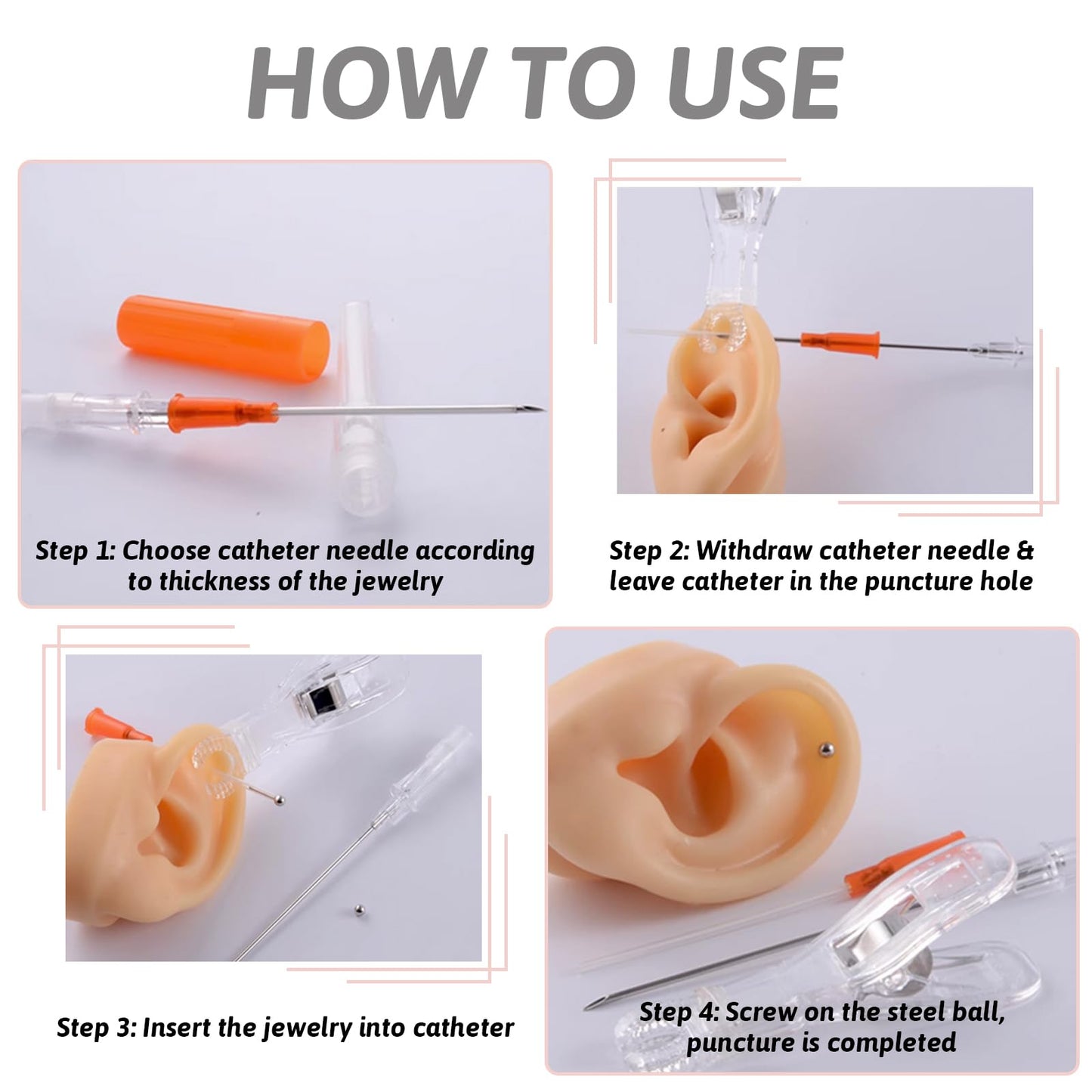 HOW TO USE

Step 1: Choose catheter needle according to thickness of the jewelry

Step 2: Withdraw catheter needle & leave catheter in the puncture hole

Step 3: Insert the jewelry into catheter

Step 4: Screw on the steel ball, puncture is completed